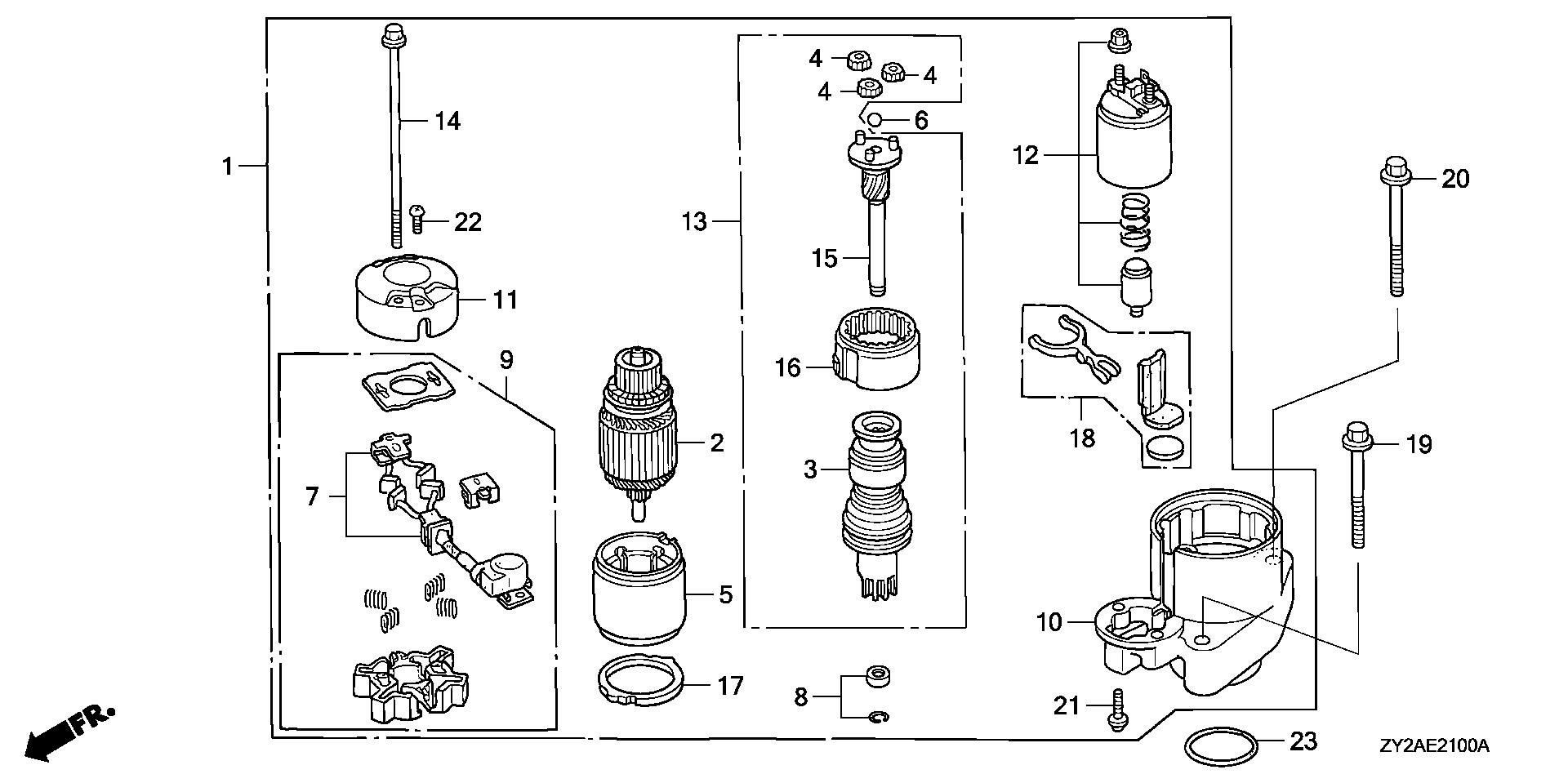 1
14
22
11
9
7
2
5
17
13
4
4
4
6
15
16
3
8
12
18
20
19
10
21
23
FR.
ZY2AE2100A